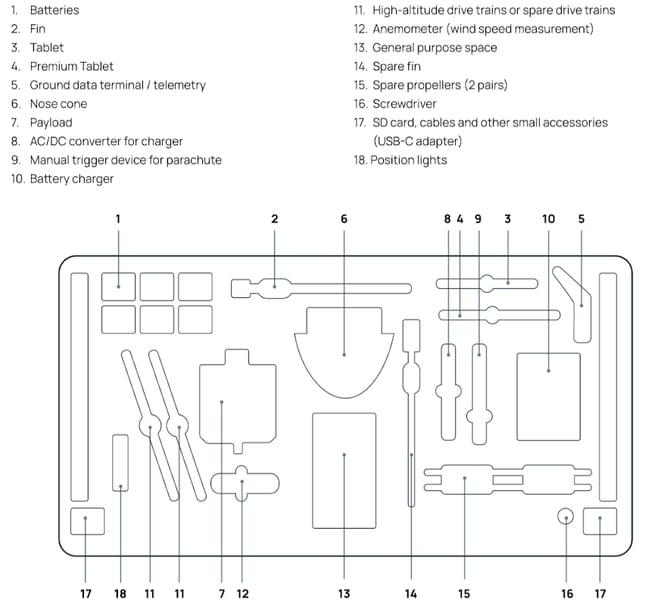 1. Batteries
2. Fin
3. Tablet
4. Premium Tablet
5. Ground data terminal / telemetry
6. Nose cone
7. Payload
8. AC/DC converter for charger
9. Manual trigger device for parachute
10. Battery charger

11. High-altitude drive trains or spare drive trains
12. Anemometer (wind speed measurement)
13. General purpose space
14. Spare fin
15. Spare propellers (2 pairs)
16. Screwdriver
17. SD card, cables and other small accessories (USB-C adapter)
18. Position lights

1 2 6 8 4 9 3 10 5

17 18 11 11 7 12 13 14 15 16 17