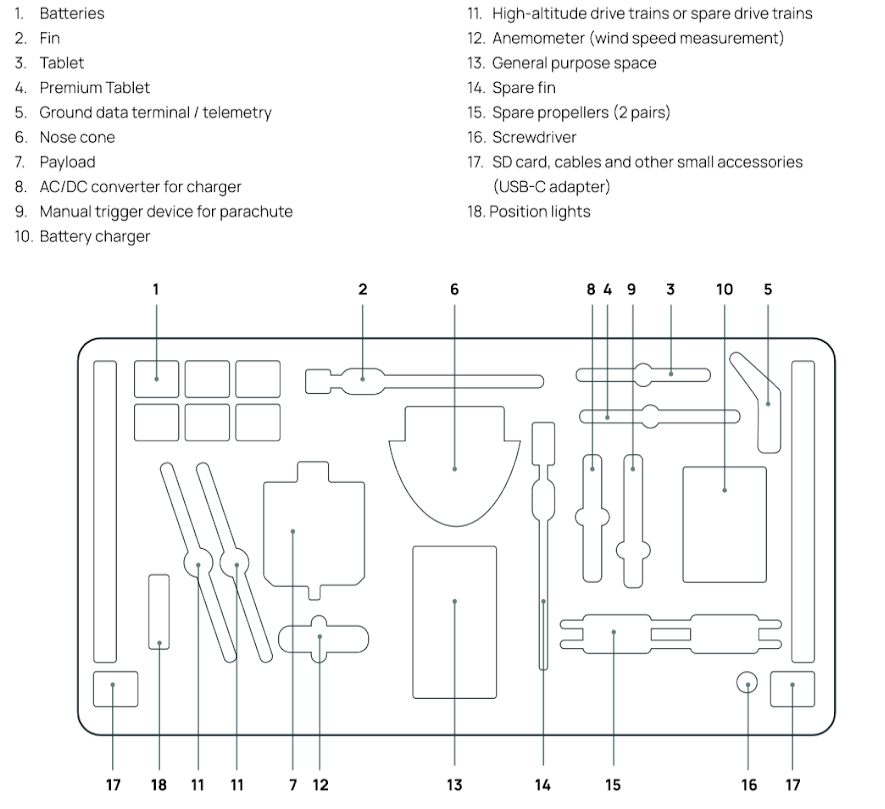 1. Batteries
2. Fin
3. Tablet
4. Premium Tablet
5. Ground data terminal / telemetry
6. Nose cone
7. Payload
8. AC/DC converter for charger
9. Manual trigger device for parachute
10. Battery charger

11. High-altitude drive trains or spare drive trains
12. Anemometer (wind speed measurement)
13. General purpose space
14. Spare fin
15. Spare propellers (2 pairs)
16. Screwdriver
17. SD card, cables and other small accessories (USB-C adapter)
18. Position lights

1 2 6 8 4 9 3 10 5

17 18 11 11 7 12 13 14 15 16 17