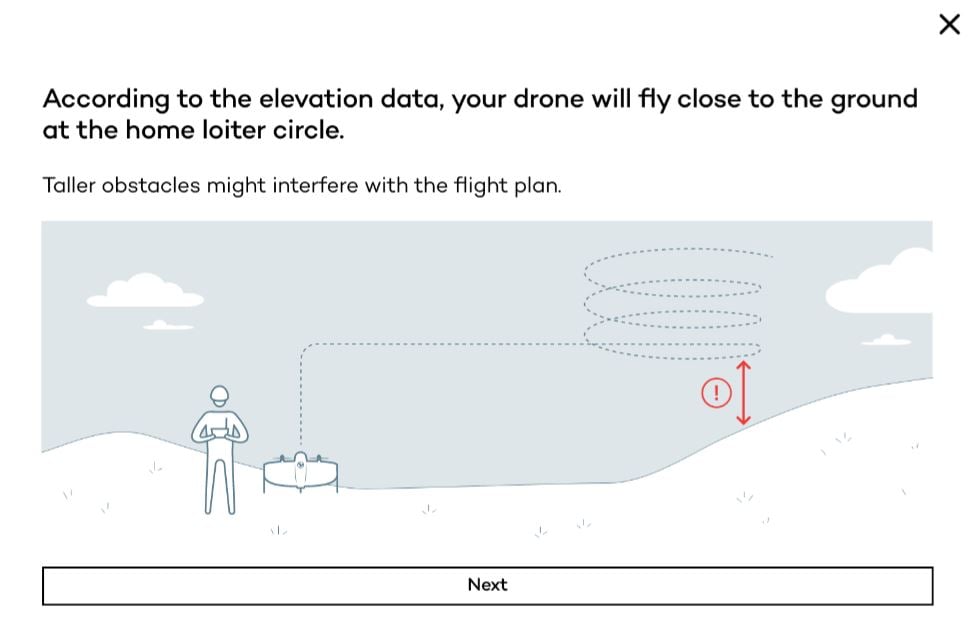 ×

According to the elevation data, your drone will fly close to the ground at the home loiter circle.

Taller obstacles might interfere with the flight plan.

!

Next