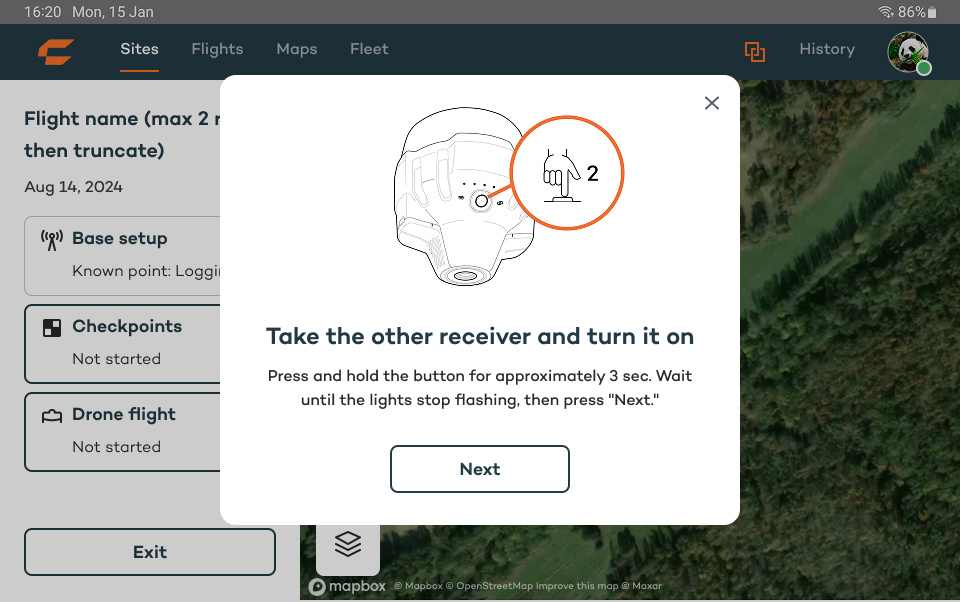 16:20 Mon, 15 Jan

86%

Sites Flights Maps Fleet

History

Flight name (max 2 r
then truncate)

Aug 14, 2024

Base setup
Known point: Loggi

Checkpoints
Not started

Drone flight
Not started

Exit

2

Take the other receiver and turn it on

Press and hold the button for approximately 3 sec. Wait until the lights stop flashing, then press "Next."

Next

mapbox © Mapbox © OpenStreetMap Improve this map © Maxar