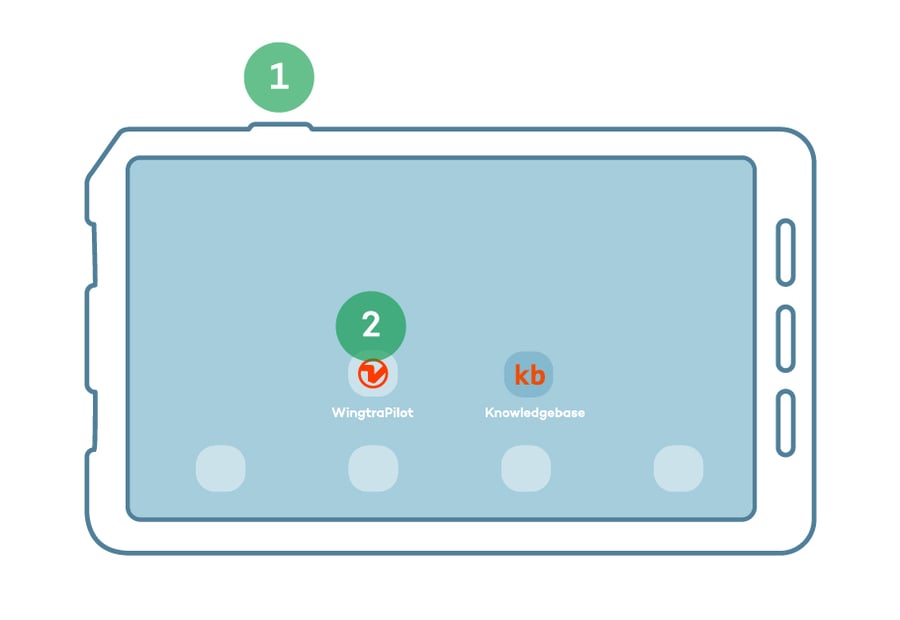 1

2

WingtraPilot

kb

Knowledgebase